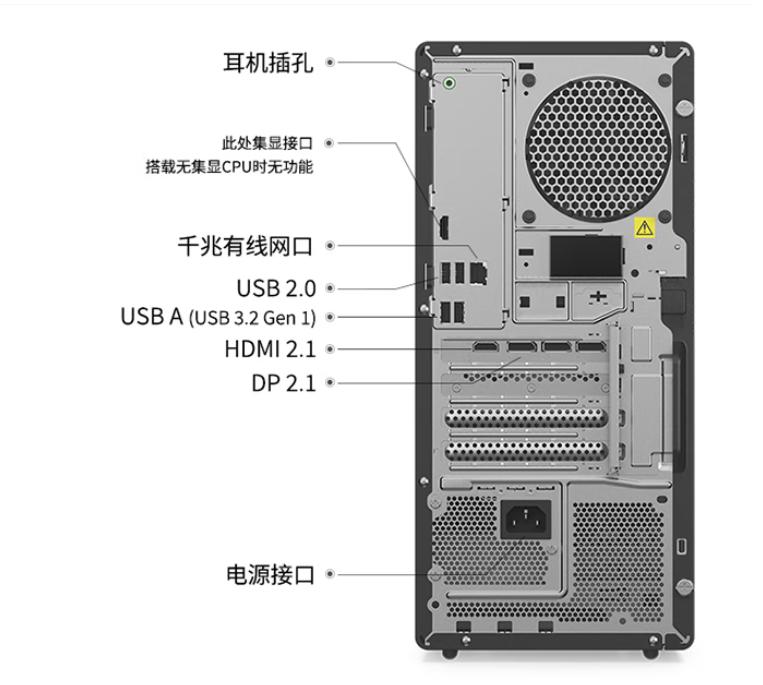 耳机插孔

此处集显接口
搭载无集显CPU时无功能

千兆有线网口

USB 2.0

USB A (USB 3.2 Gen 1)

HDMI 2.1

DP 2.1

电源接口